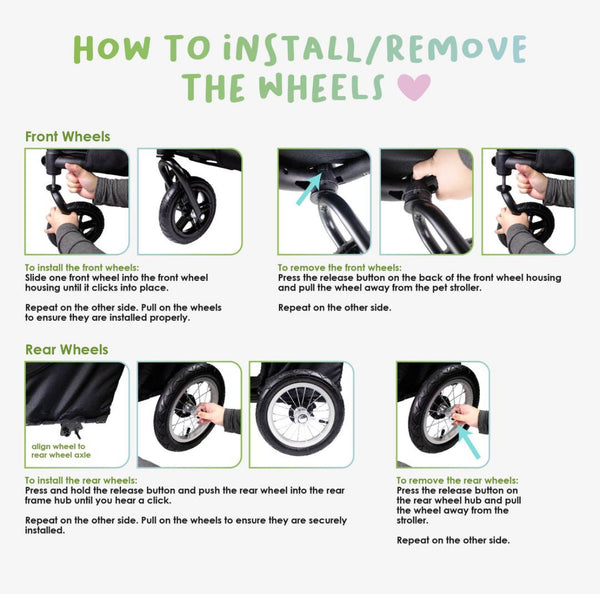 HOW TO INSTALL/REMOVE THE WHEELS

Front Wheels

To install the front wheels:
Slide one front wheel into the front wheel housing until it clicks into place.

Repeat on the other side. Pull on the wheels to ensure they are installed properly.

To remove the front wheels:
Press the release button on the back of the front wheel housing and pull the wheel away from the pet stroller.

Repeat on the other side.

Rear Wheels

align wheel to rear wheel axle

To install the rear wheels:
Press and hold the release button and push the rear wheel into the rear frame hub until you hear a click.

Repeat on the other side. Pull on the wheels to ensure they are securely installed.

To remove the rear wheels:
Press the release button on the rear wheel hub and pull the wheel away from the stroller.

Repeat on the other side.